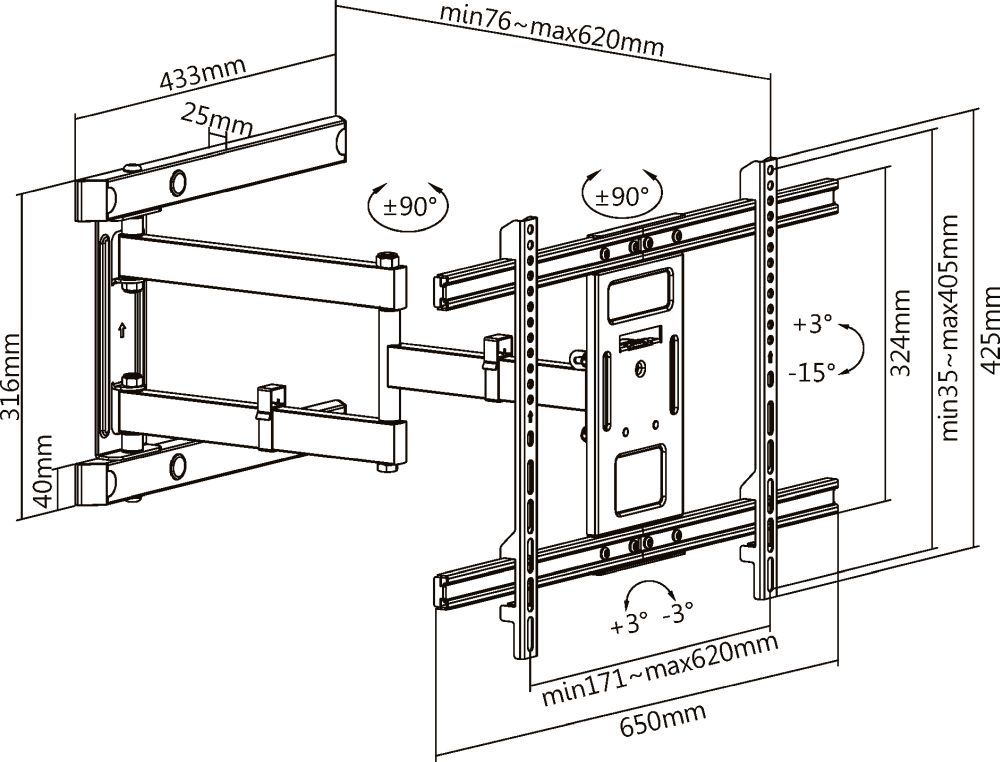 min76~max620mm

433mm

25mm

±90°

±90°

316mm

40mm

+3°

-15°

324mm

min35~max405mm

425mm

+3°

-3°

min171~max620mm

650mm