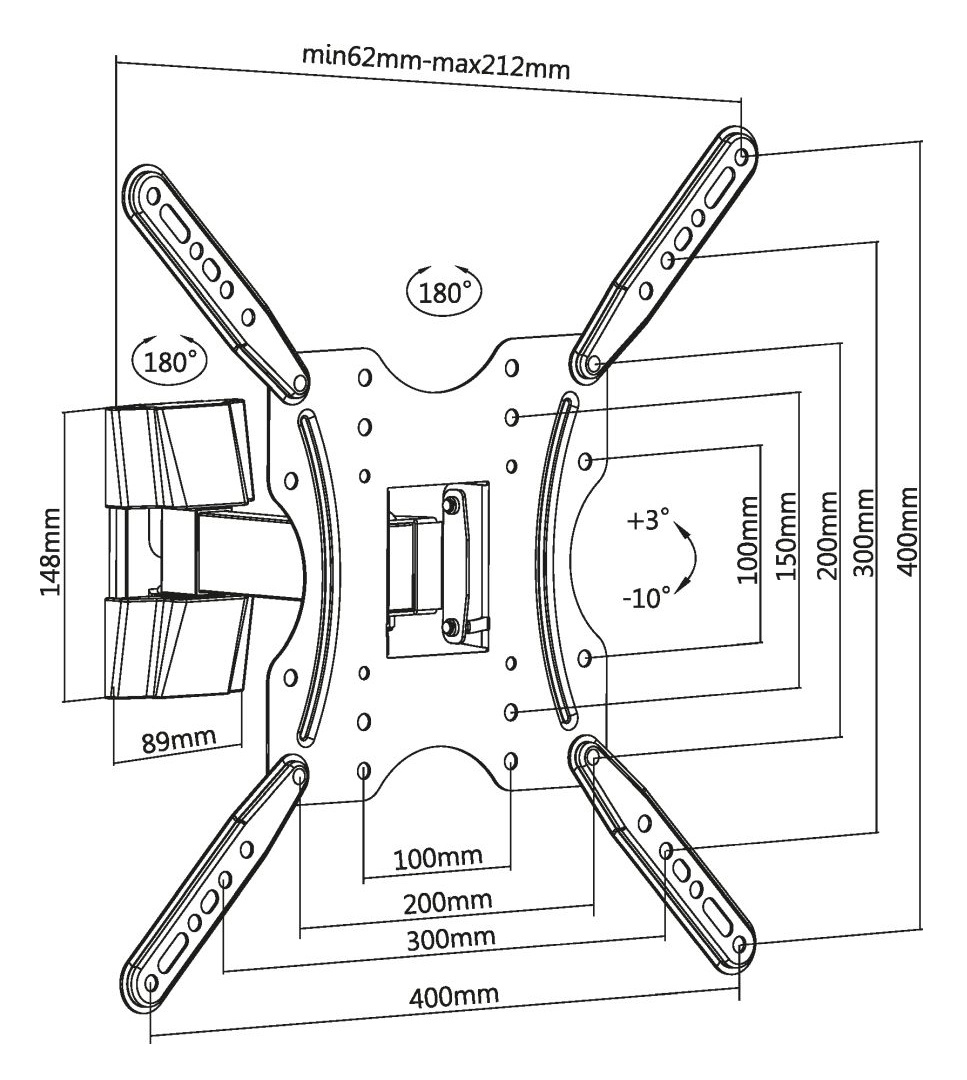 min62mm-max212mm

180°

180°

148mm

89mm

+3°

-10°

100mm

150mm

200mm

300mm

400mm

100mm

200mm

300mm

400mm