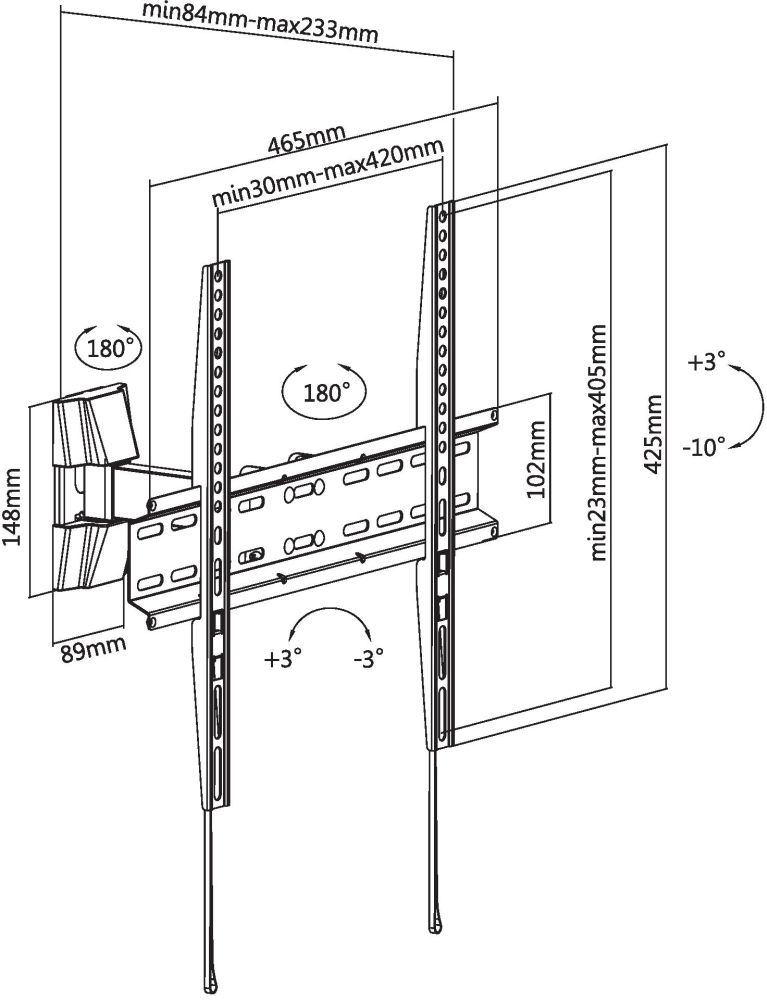 min84mm-max233mm

465mm

min30mm-max420mm

180°

180°

148mm

89mm

102mm

min23mm-max405mm

425mm

+3°

-10°

+3°

-3°