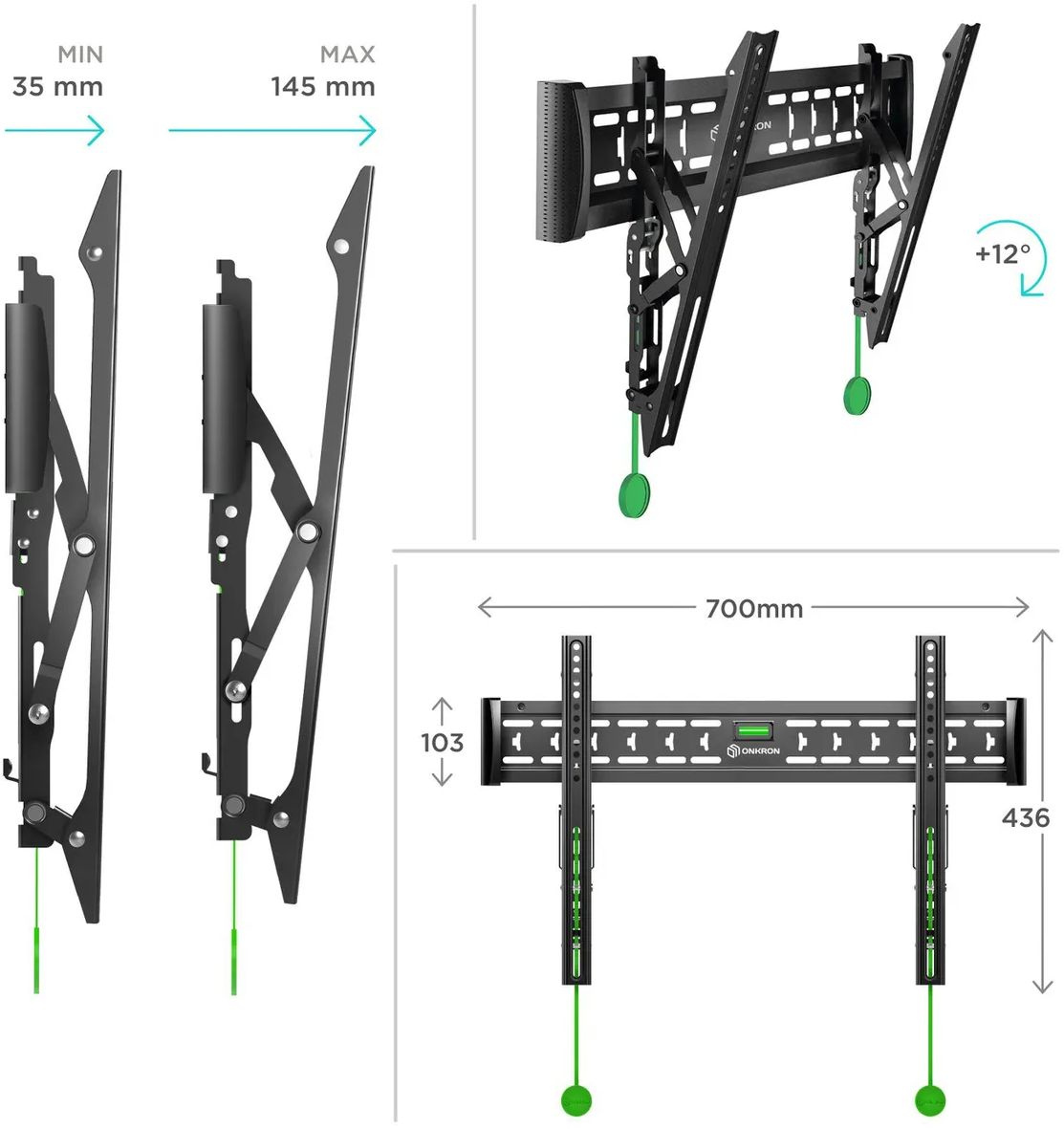 MIN
35 mm

MAX
145 mm

ONKRON

+12°

700mm

103

ONKRON

436