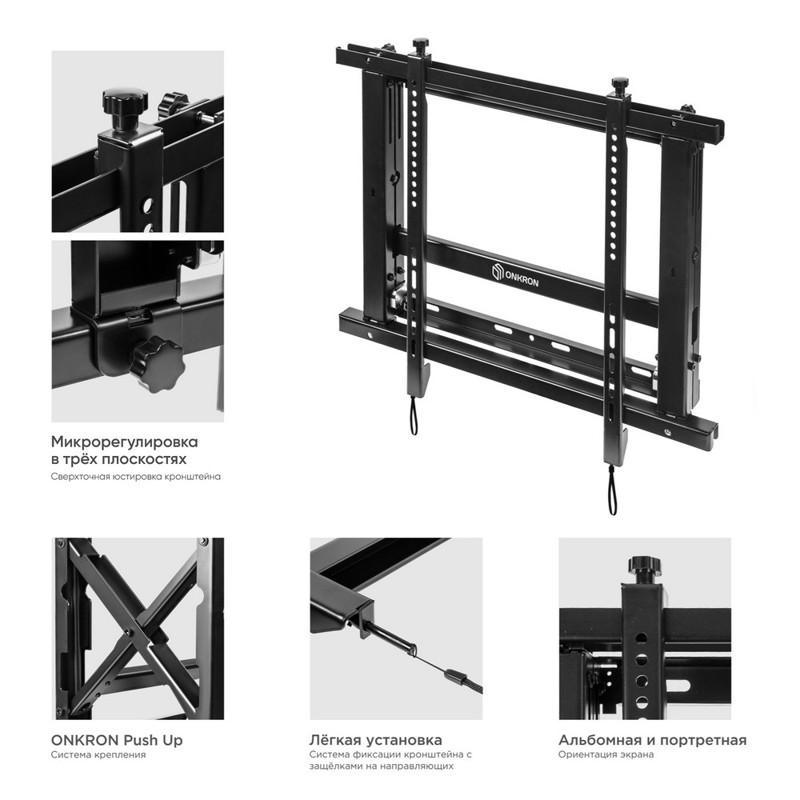 ONKRON

Микрорегулировка в трёх плоскостях
Сверхточная юстировка кронштейна

ONKRON Push Up
Система крепления

Лёгкая установка
Система фиксации кронштейна с защёлками на направляющих

Альбомная и портретная
Ориентация экрана