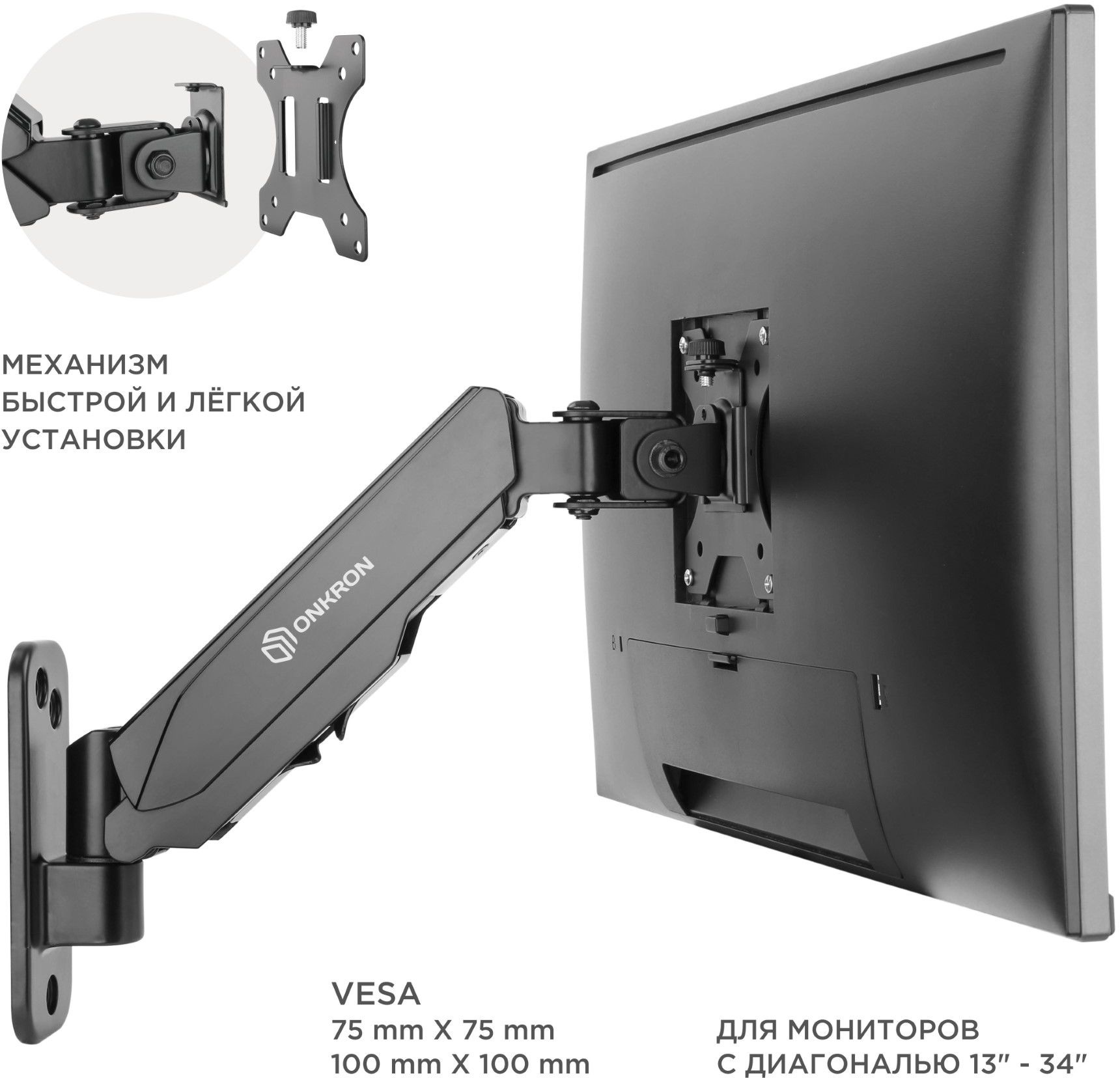 МЕХАНИЗМ БЫСТРОЙ И ЛЁГКОЙ УСТАНОВКИ

ONKRON

VESA
75 mm X 75 mm
100 mm X 100 mm

ДЛЯ МОНИТОРОВ С ДИАГОНАЛЬЮ 13" - 34"