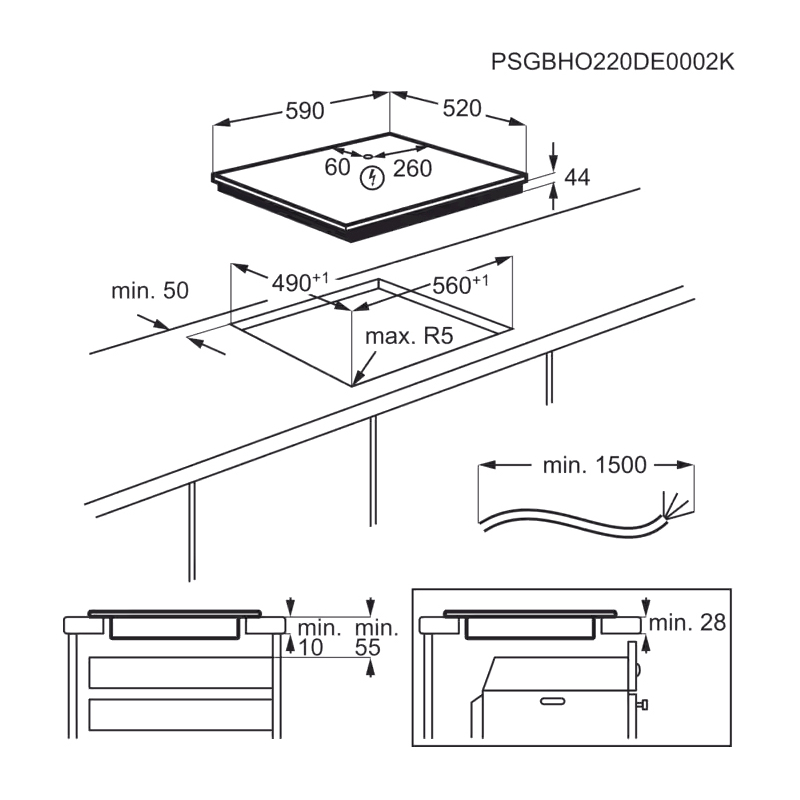 PSGBHO220DE0002K

590
520
60
260
44

min. 50
$490^{+1}$
$560^{+1}$
max. R5

min. 1500

min.
10
min.
55

min. 28