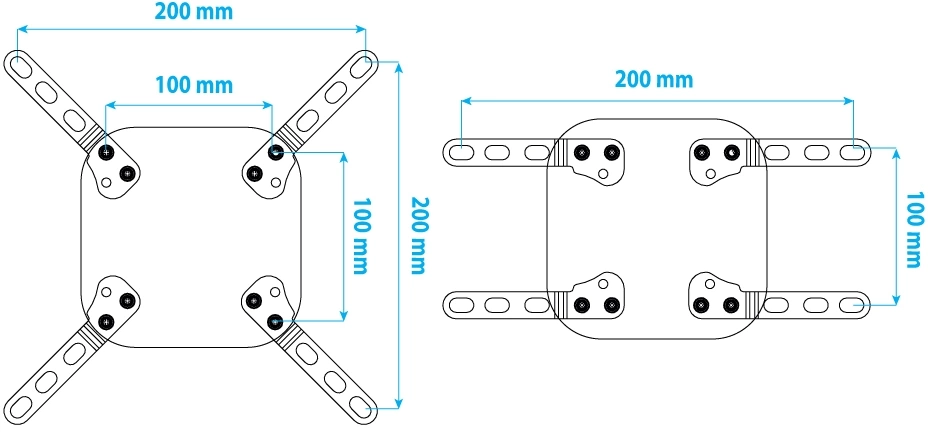 200 mm
100 mm
100 mm
200 mm
200 mm
100 mm