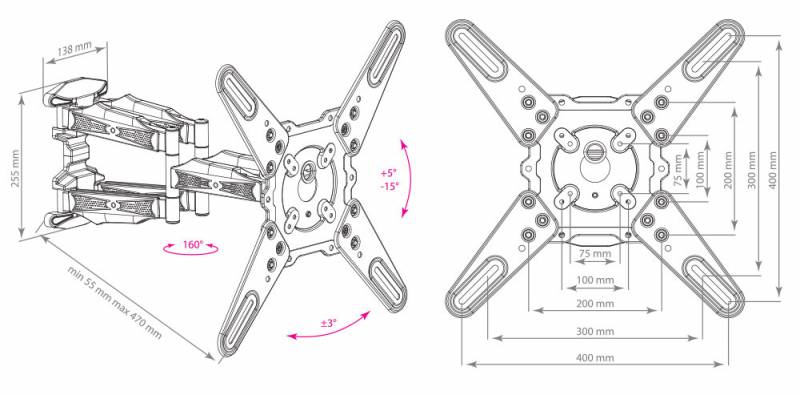 138 mm
255 mm
160°
+5°
-15°
±3°
min 55 mm max 470 mm
75 mm
100 mm
200 mm
300 mm
400 mm
75 mm
100 mm
200 mm
300 mm
400 mm